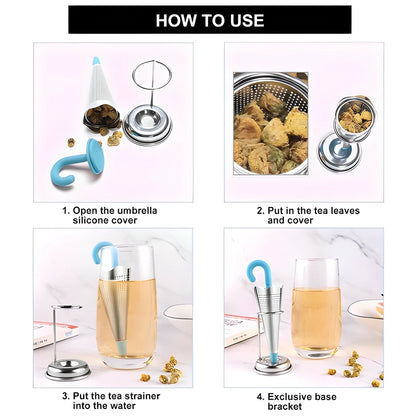 HOW TO USE

1. Open the umbrella silicone cover

2. Put in the tea leaves and cover

3. Put the tea strainer into the water

4. Exclusive base bracket