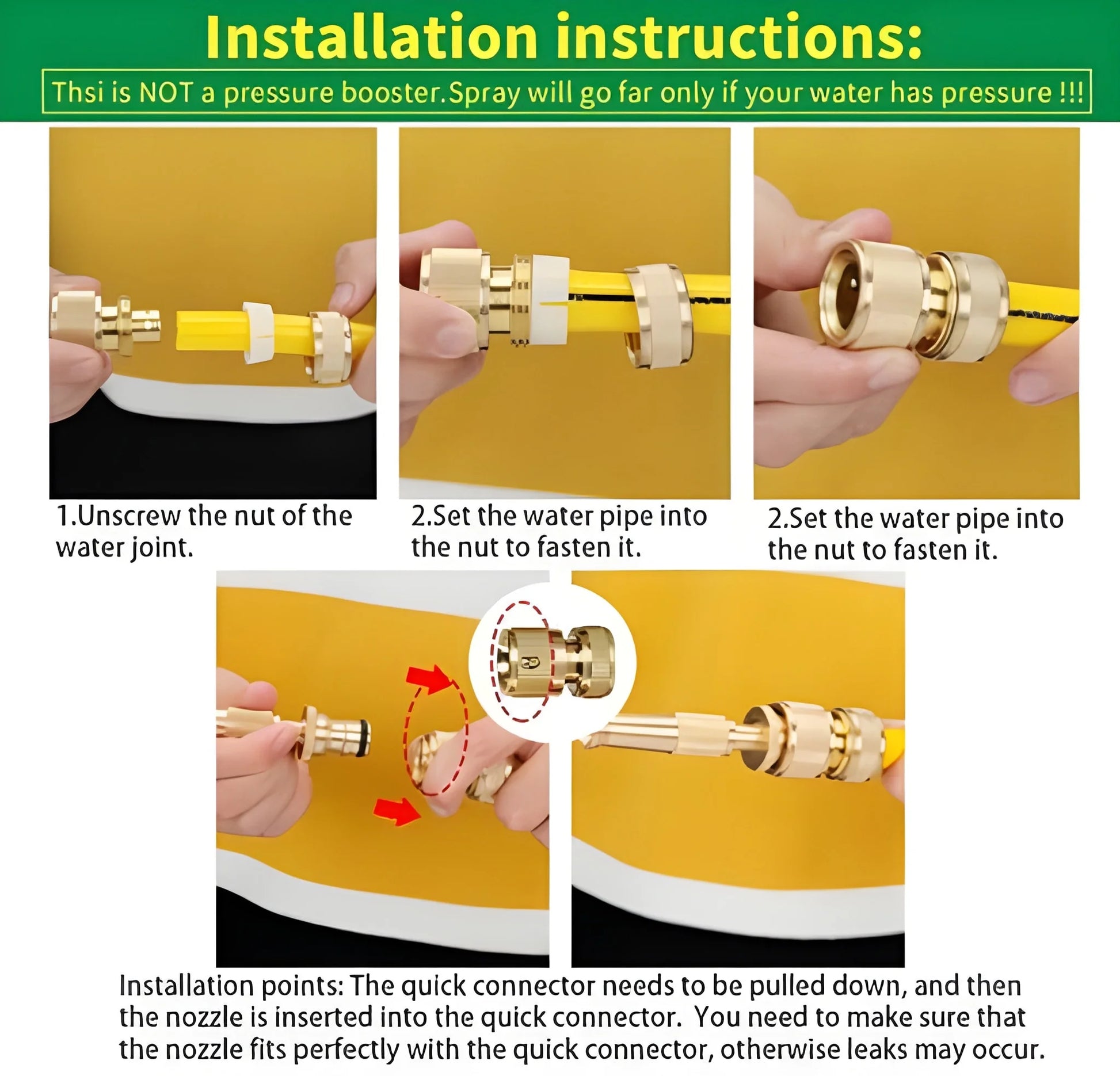 Installation instructions:

Thsi is NOT a pressure booster.Spray will go far only if your water has pressure !!!

1.Unscrew the nut of the water joint.

2.Set the water pipe into the nut to fasten it.

2.Set the water pipe into the nut to fasten it.

Installation points: The quick connector needs to be pulled down, and then the nozzle is inserted into the quick connector. You need to make sure that the nozzle fits perfectly with the quick connector, otherwise leaks may occur.