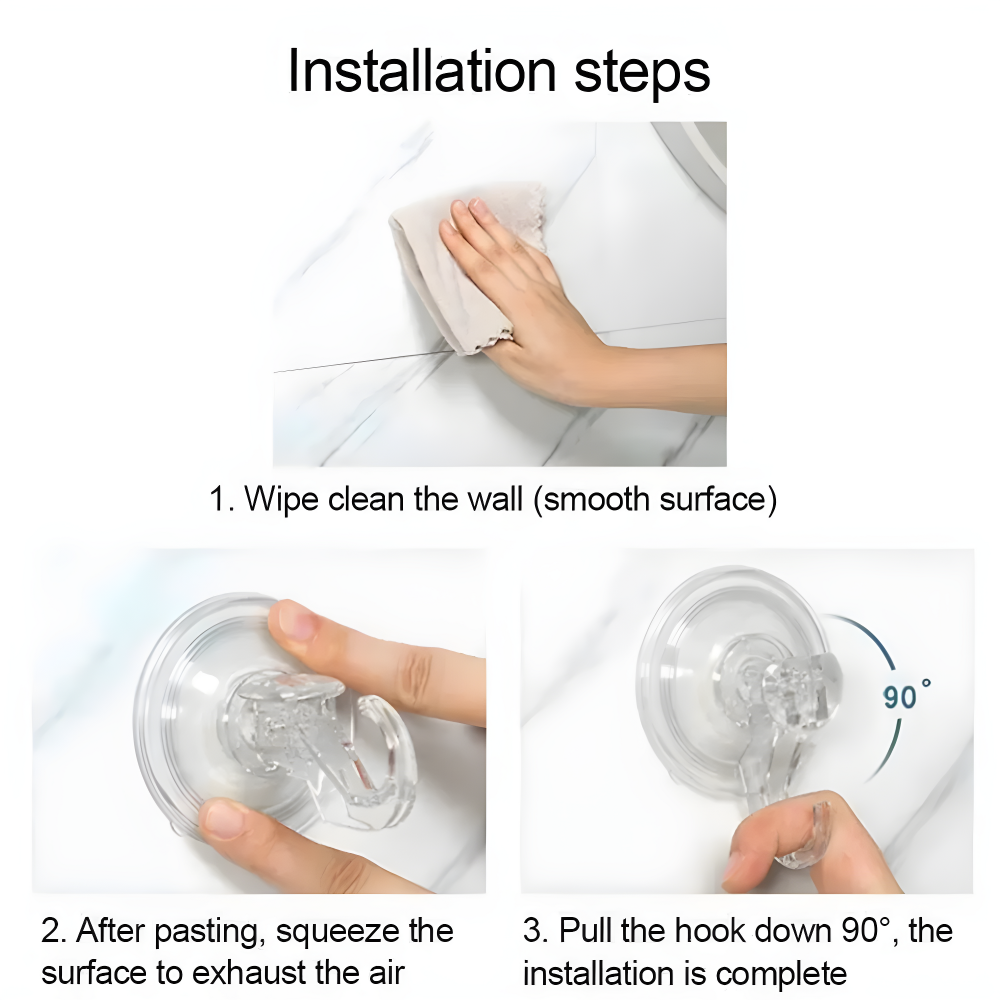 Installation steps

1. Wipe clean the wall (smooth surface)

90°

2. After pasting, squeeze the surface to exhaust the air

3. Pull the hook down 90°, the installation is complete