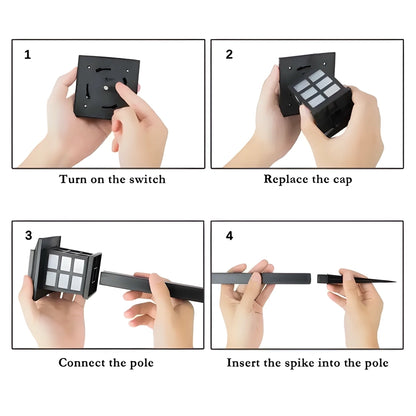 1

Turn on the switch

2

Replace the cap

3

Connect the pole

4

Insert the spike into the pole